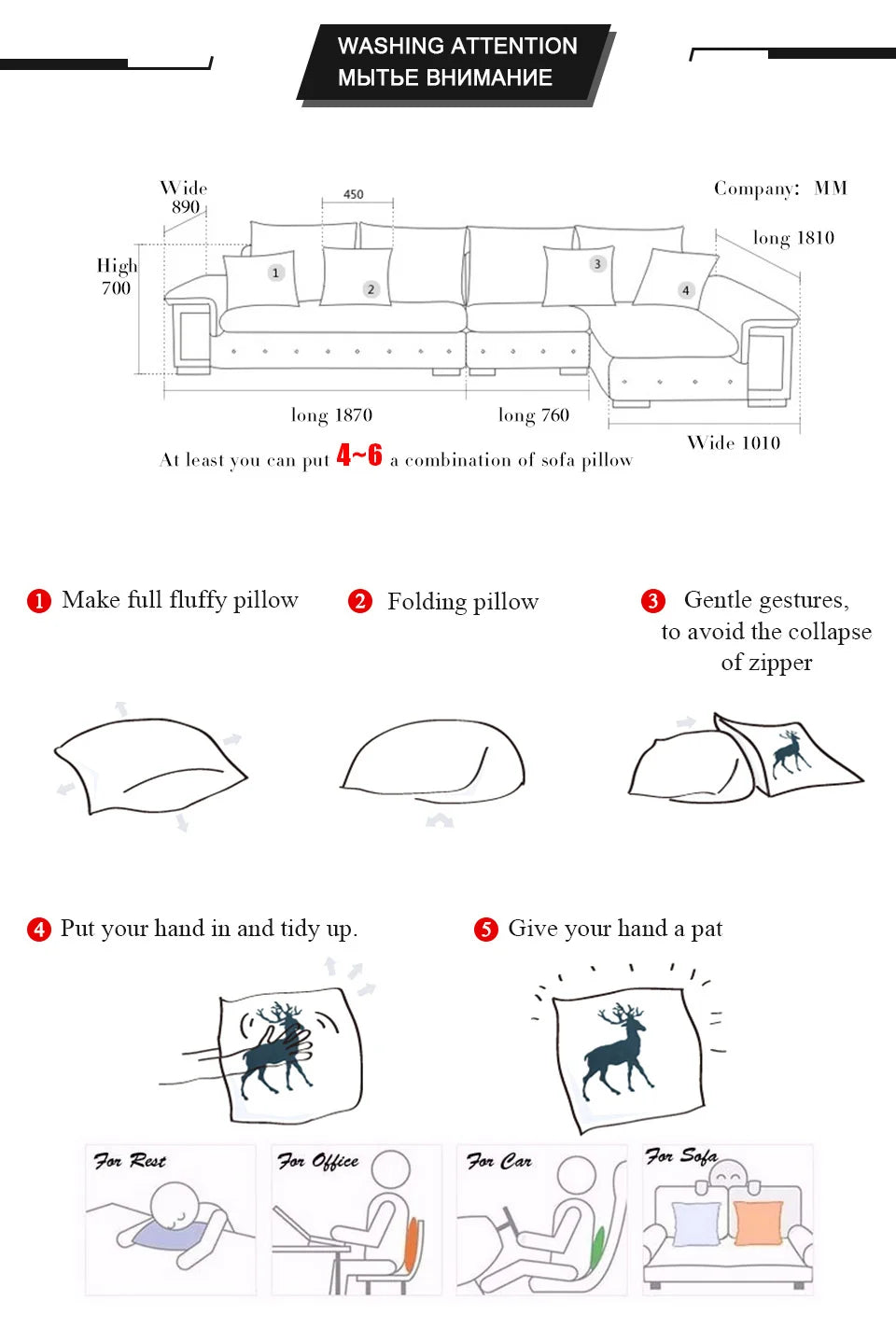 WASHING ATTENTION
МЫТЬЕ ВНИМАНИЕ

Wide 890

450

Company: MM

long 1810

High 700

1

2

3

4

long 1870

long 760

Wide 1010

At least you can put 4~6 a combination of sofa pillow

1 Make full fluffy pillow

2 Folding pillow

3 Gentle gestures, to avoid the collapse of zipper

4 Put your hand in and tidy up.

5 Give your hand a pat

For Rest

For Office

For Car

For Sofa