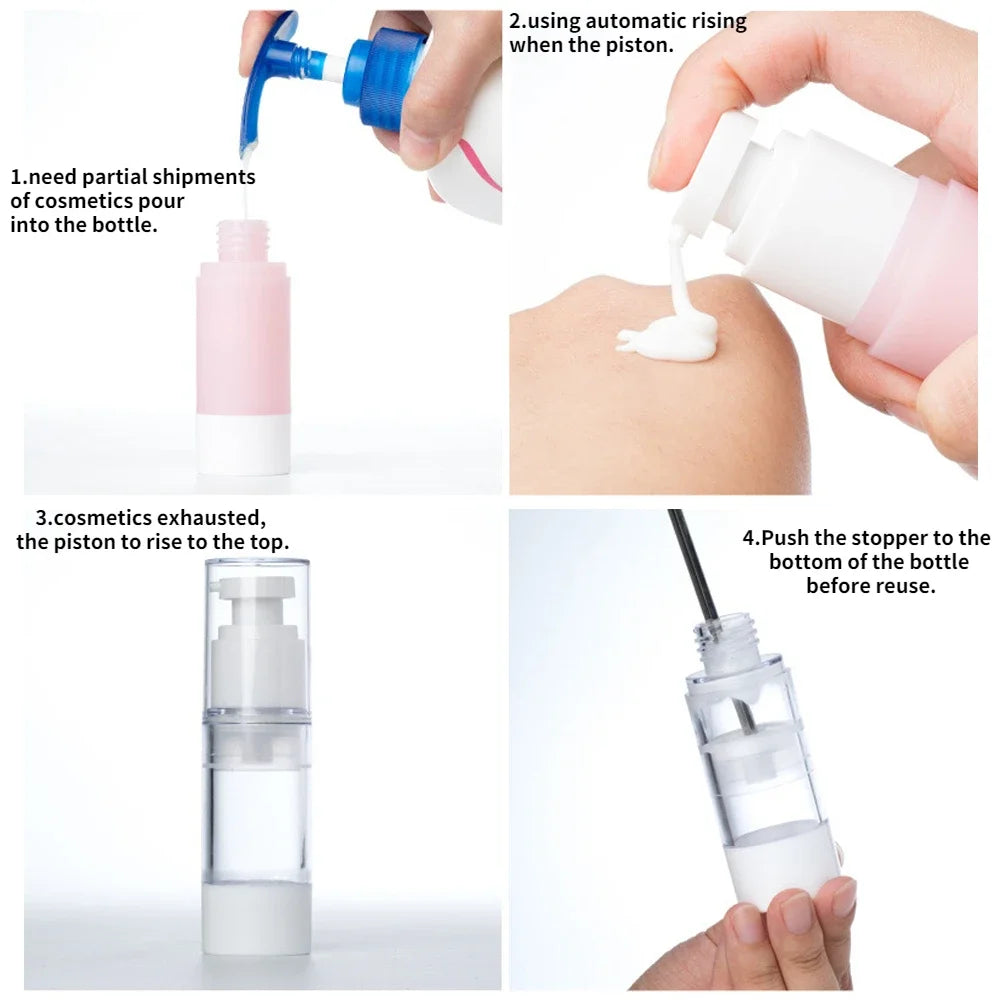 1.need partial shipments of cosmetics pour into the bottle.

2.using automatic rising when the piston.

3.cosmetics exhausted, the piston to rise to the top.

4.Push the stopper to the bottom of the bottle before reuse.